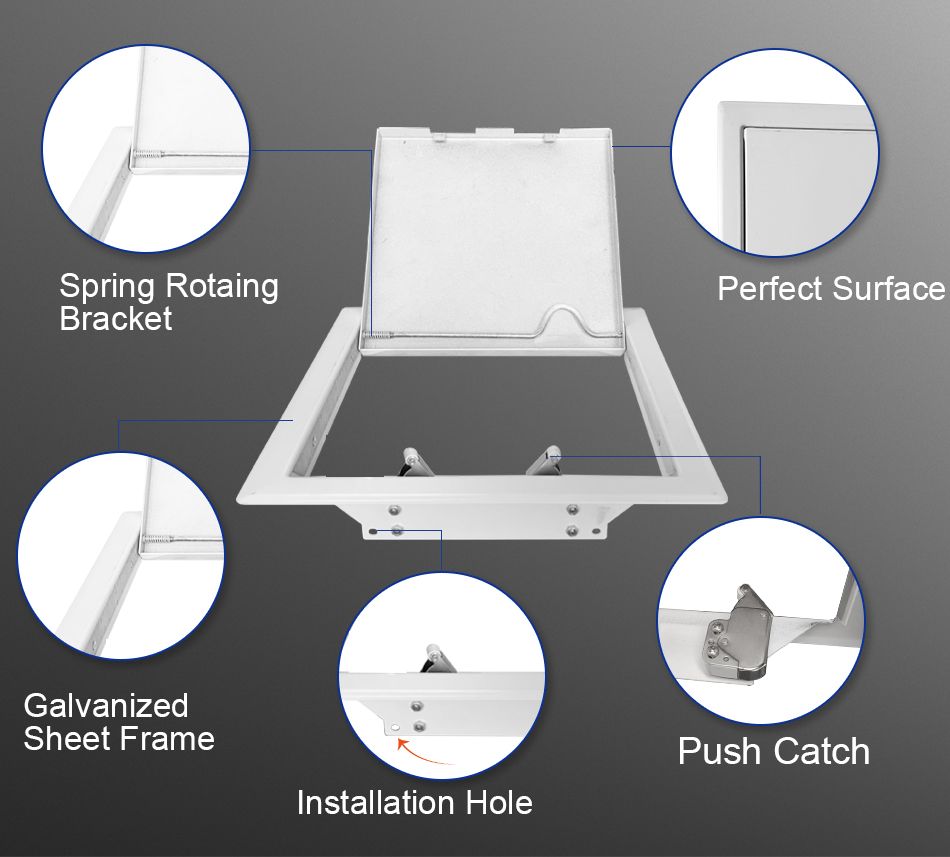 Spring Rotaing Bracket

Perfect Surface

Galvanized Sheet Frame

Installation Hole

Push Catch