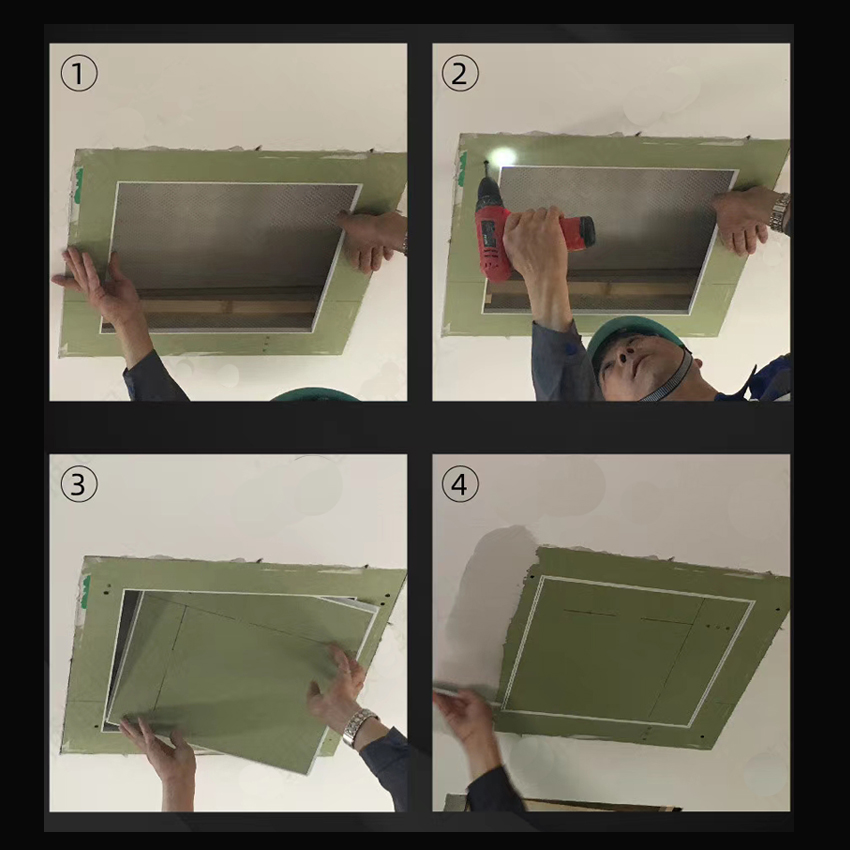 ①

②

③

④